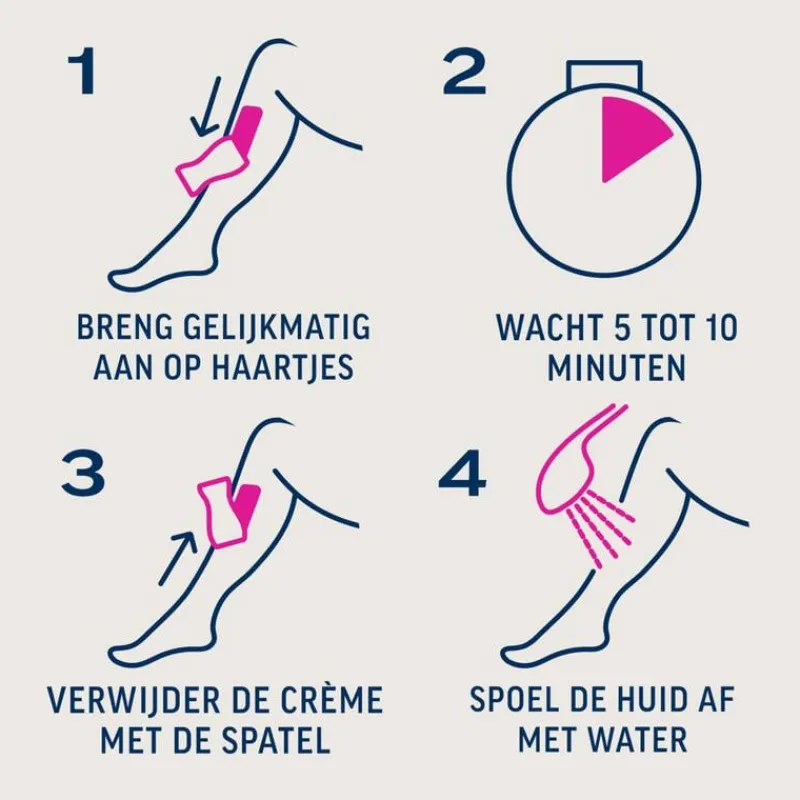 1

BRENG GELIJKMATIG AAN OP HAARTJES

2

WACHT 5 TOT 10 MINUTEN

3

VERWIJDER DE CRÈME MET DE SPATEL

4

SPOEL DE HUID AF MET WATER