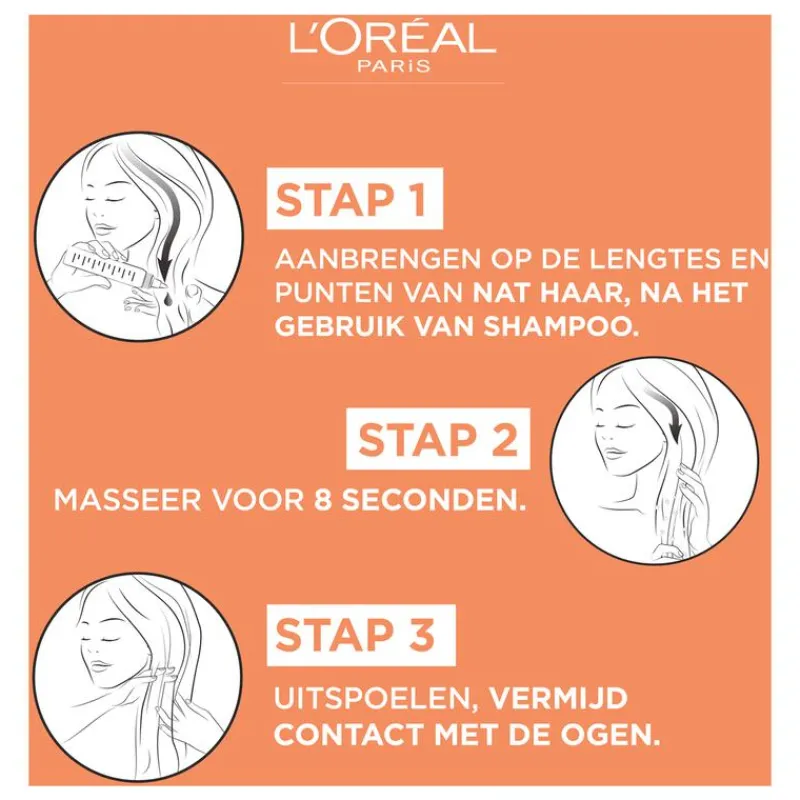 L'ORÉAL
PARIS

STAP 1

AANBRENGEN OP DE LENGTES EN PUNTEN VAN NAT HAAR, NA HET GEBRUIK VAN SHAMPOO.

STAP 2

MASSEER VOOR 8 SECONDEN.

STAP 3

UITSPOELEN, VERMIJD CONTACT MET DE OGEN.