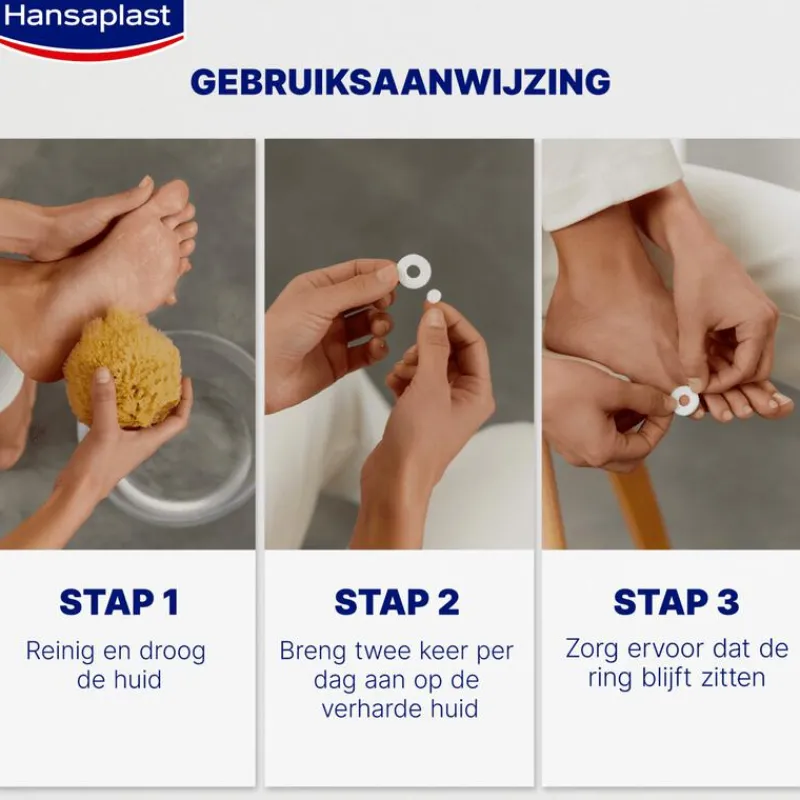 Hansaplast

GEBRUIKSAANWIJZING

STAP 1
Reinig en droog de huid

STAP 2
Breng twee keer per dag aan op de verharde huid

STAP 3
Zorg ervoor dat de ring blijft zitten